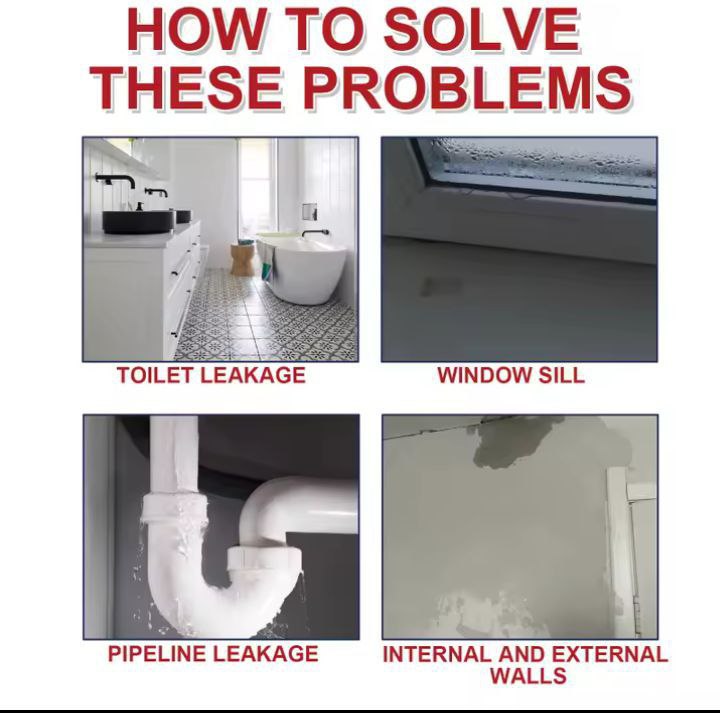 HOW TO SOLVE THESE PROBLEMS

TOILET LEAKAGE

WINDOW SILL

PIPELINE LEAKAGE

INTERNAL AND EXTERNAL WALLS